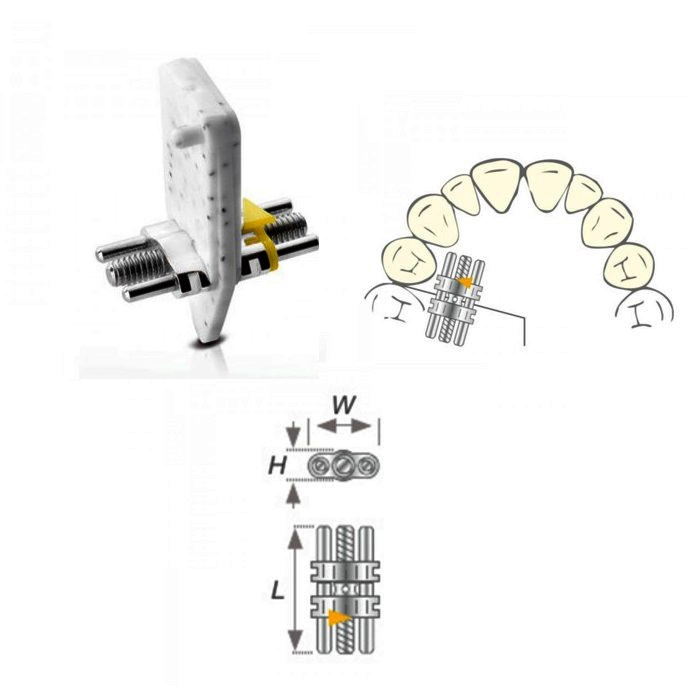 W
H
L